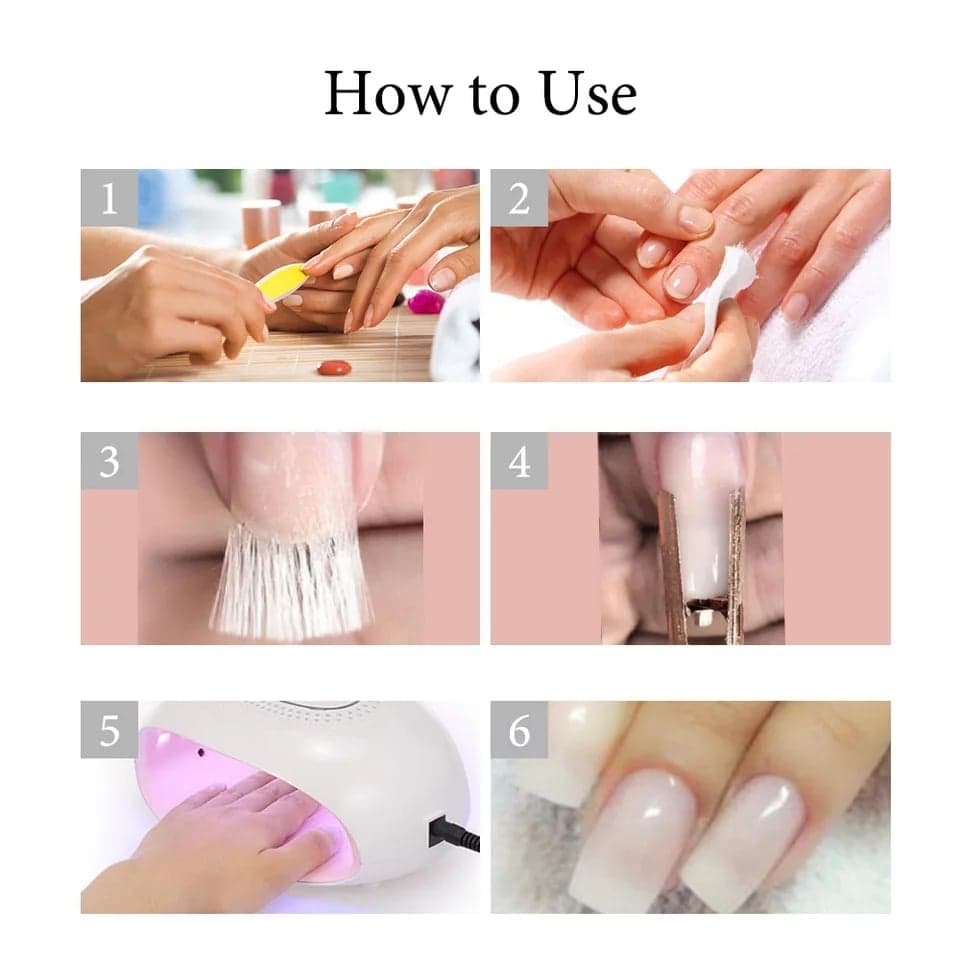 How to Use

1

2

3

4

5

6