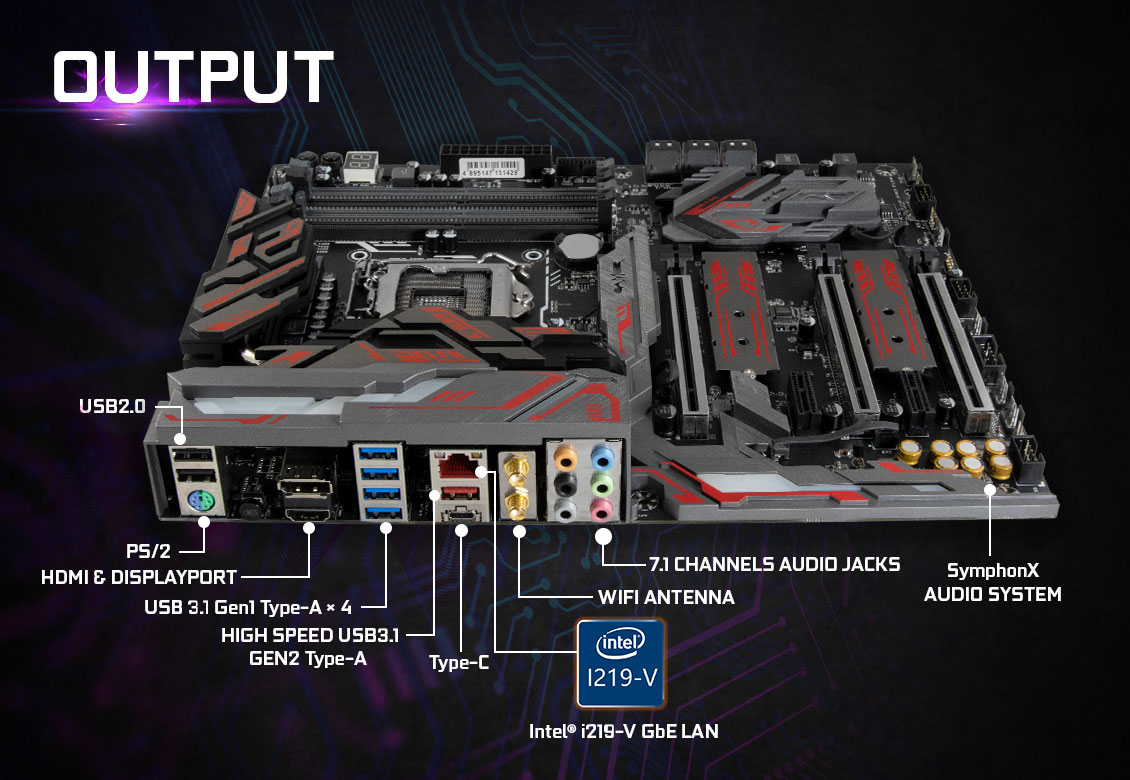 OUTPUT

USB2.0

PS/2

HDMI & DISPLAYPORT

USB 3.1 Gen1 Type-A × 4

HIGH SPEED USB3.1 GEN2 Type-A

Type-C

WIFI ANTENNA

7.1 CHANNELS AUDIO JACKS

SymphonX AUDIO SYSTEM

intel I219-V

Intel® i219-V GbE LAN