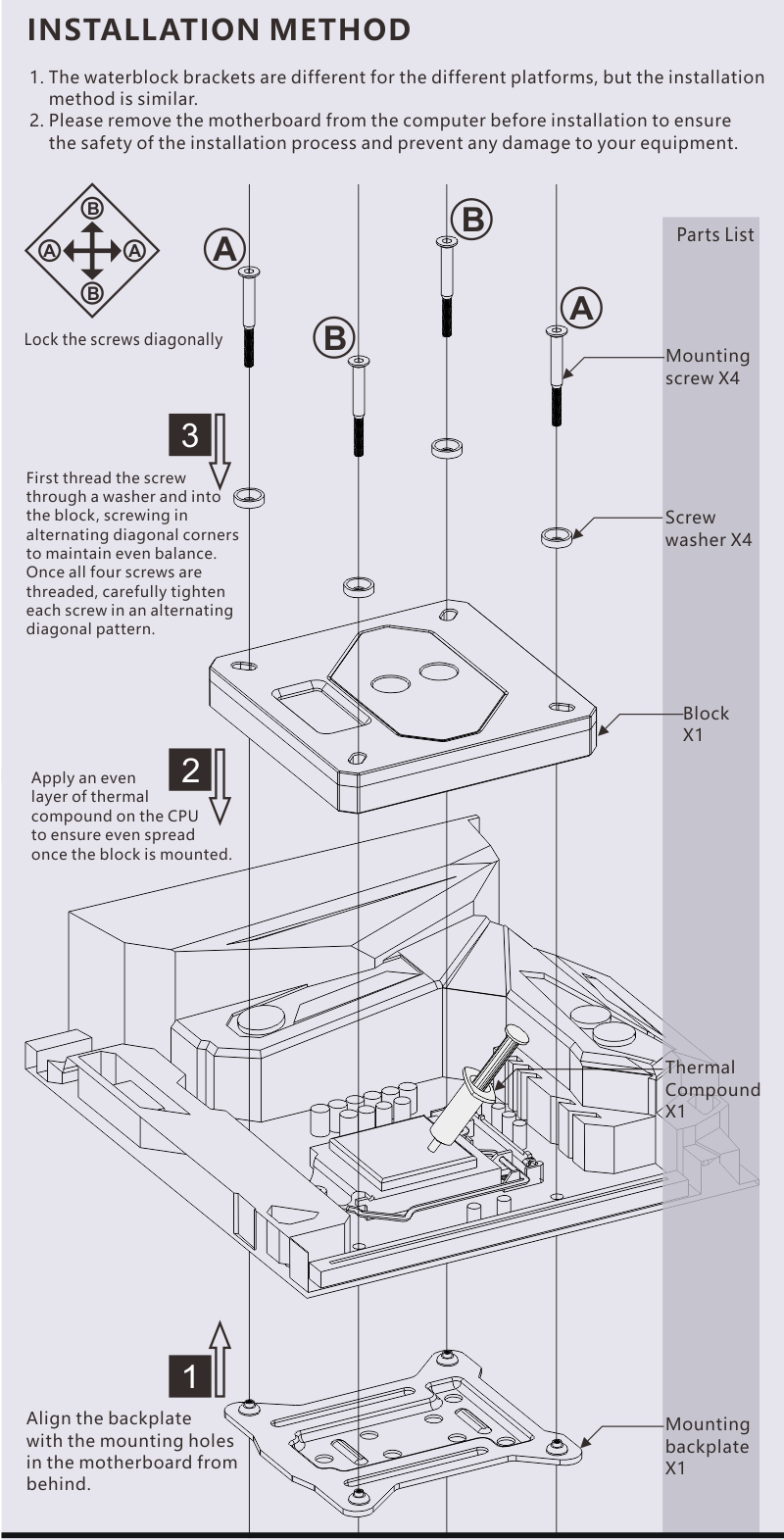 INSTALLATION METHOD

1. The waterblock brackets are different for the different platforms, but the installation method is similar.
2. Please remove the motherboard from the computer before installation to ensure the safety of the installation process and prevent any damage to your equipment.

B
A
A
B

Lock the screws diagonally

A
B
B
A

Parts List

Mounting screw X4

3

First thread the screw through a washer and into the block, screwing in alternating diagonal corners to maintain even balance. Once all four screws are threaded, carefully tighten each screw in an alternating diagonal pattern.

Screw washer X4

Block X1

2

Apply an even layer of thermal compound on the CPU to ensure even spread once the block is mounted.

Thermal Compound X1

1

Align the backplate with the mounting holes in the motherboard from behind.

Mounting backplate X1