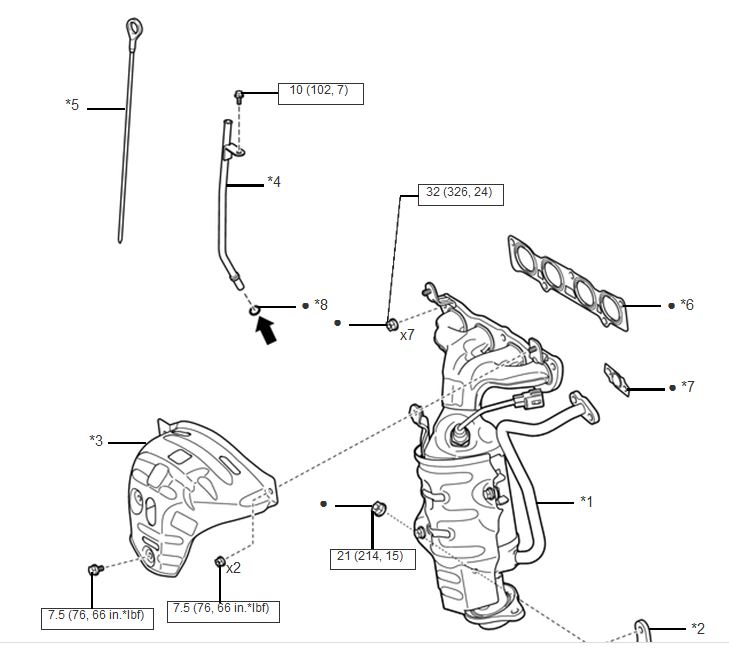 *5

10 (102, 7)

*4

32 (326, 24)

*8

x7

*6

*7

*3

*1

21 (214, 15)

x2

7.5 (76, 66 in.*lbf)

7.5 (76, 66 in.*lbf)

*2