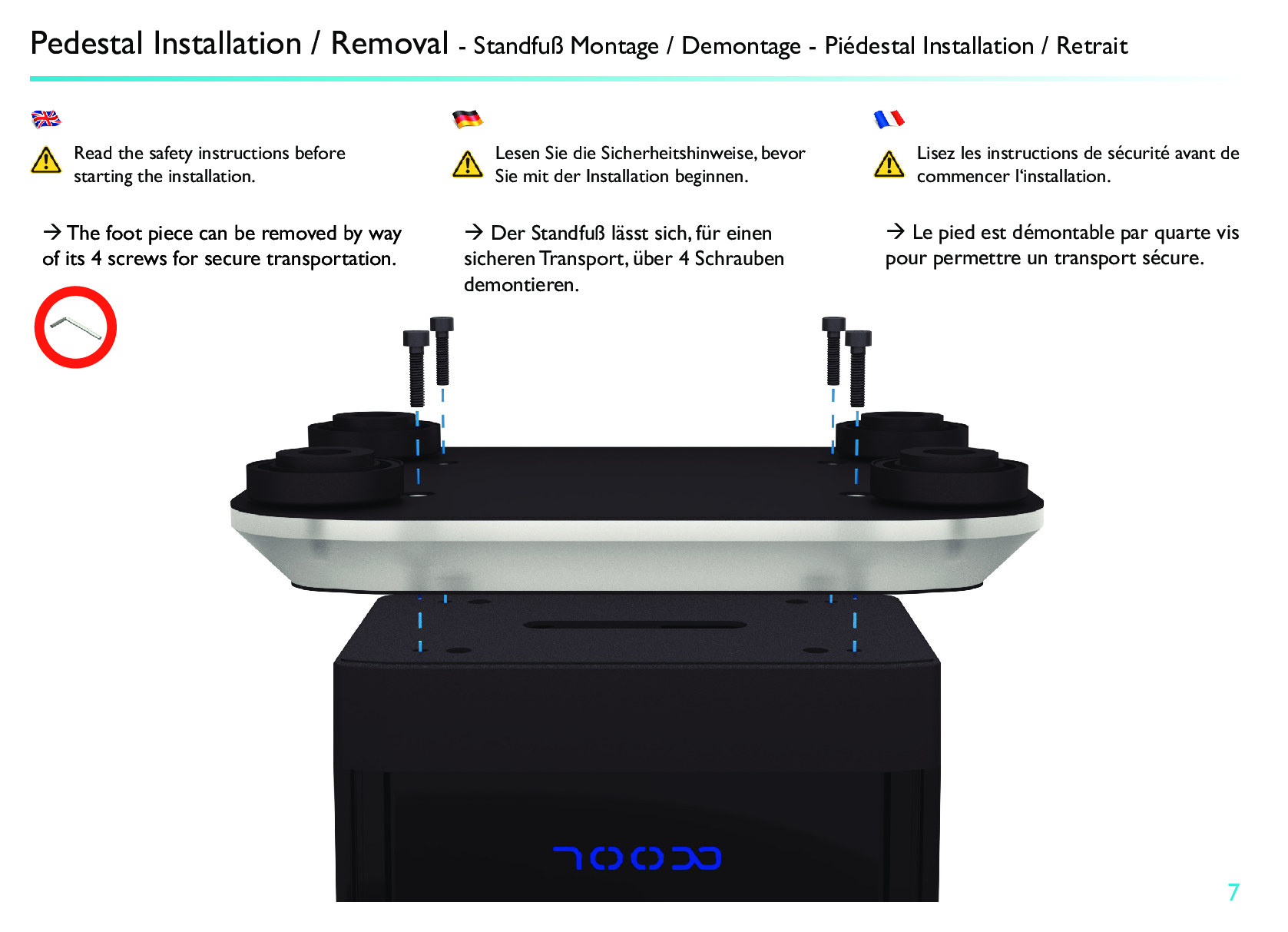 Pedestal Installation / Removal - Standfuß Montage / Demontage - Piédestal Installation / Retrait

Read the safety instructions before starting the installation.

→ The foot piece can be removed by way of its 4 screws for secure transportation.

Lesen Sie die Sicherheitshinweise, bevor Sie mit der Installation beginnen.

→ Der Standfuß lässt sich, für einen sicheren Transport, über 4 Schrauben demontieren.

Lisez les instructions de sécurité avant de commencer l'installation.

→ Le pied est démontable par quarte vis pour permettre un transport sécure.

7