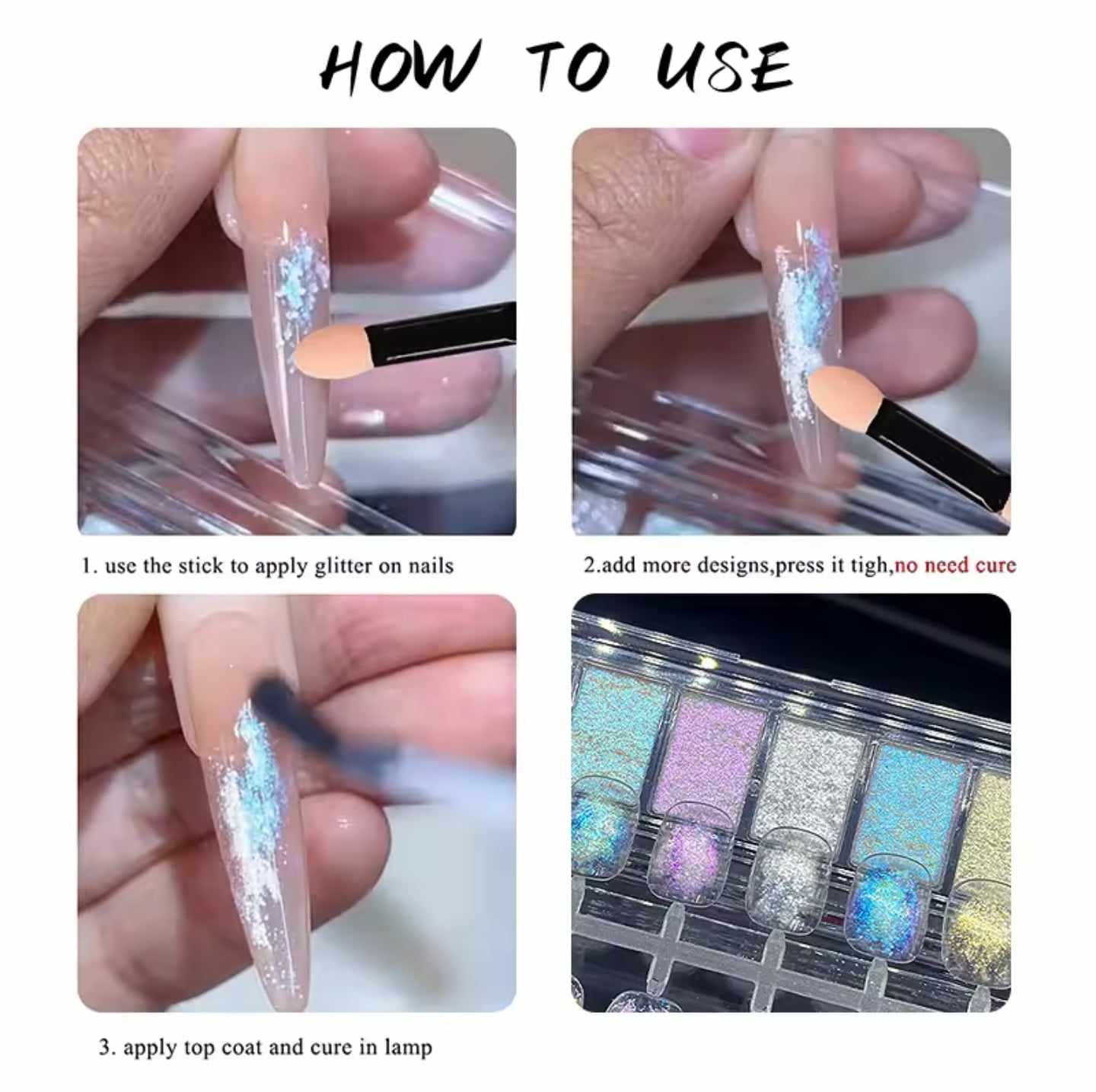 HOW TO USE

1. use the stick to apply glitter on nails

2.add more designs,press it tigh,no need cure

3. apply top coat and cure in lamp