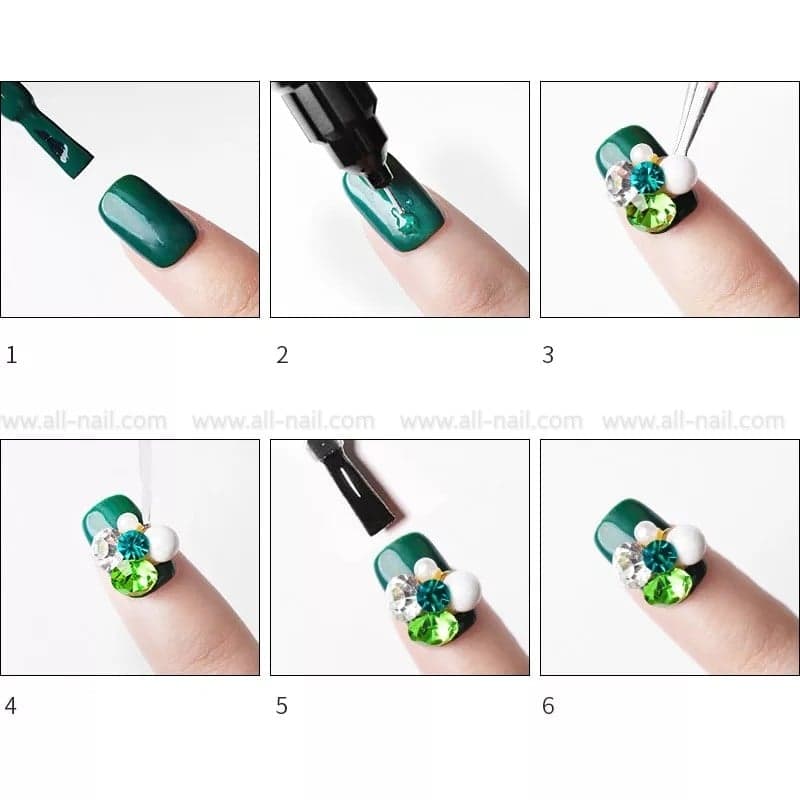 1

2

3

www.all-nail.com www.all-nail.com www.all-nail.com www.all-nail.com

4

5

6