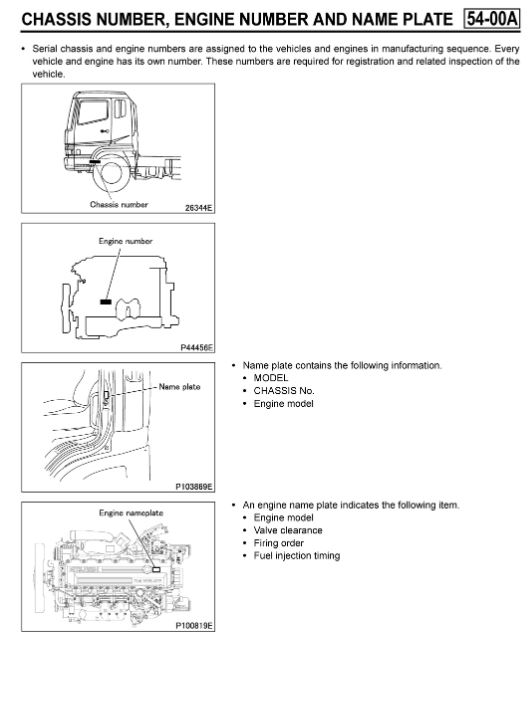 CHASSIS NUMBER, ENGINE NUMBER AND NAME PLATE 54-00A

• Serial chassis and engine numbers are assigned to the vehicles and engines in manufacturing sequence. Every vehicle and engine has its own number. These numbers are required for registration and related inspection of the vehicle.

Chassis number
26344E

Engine number
P44456E

Name plate
P103869E

• Name plate contains the following information.
• MODEL
• CHASSIS No.
• Engine model

Engine nameplate
P100819E

• An engine name plate indicates the following item.
• Engine model
• Valve clearance
• Firing order
• Fuel injection timing