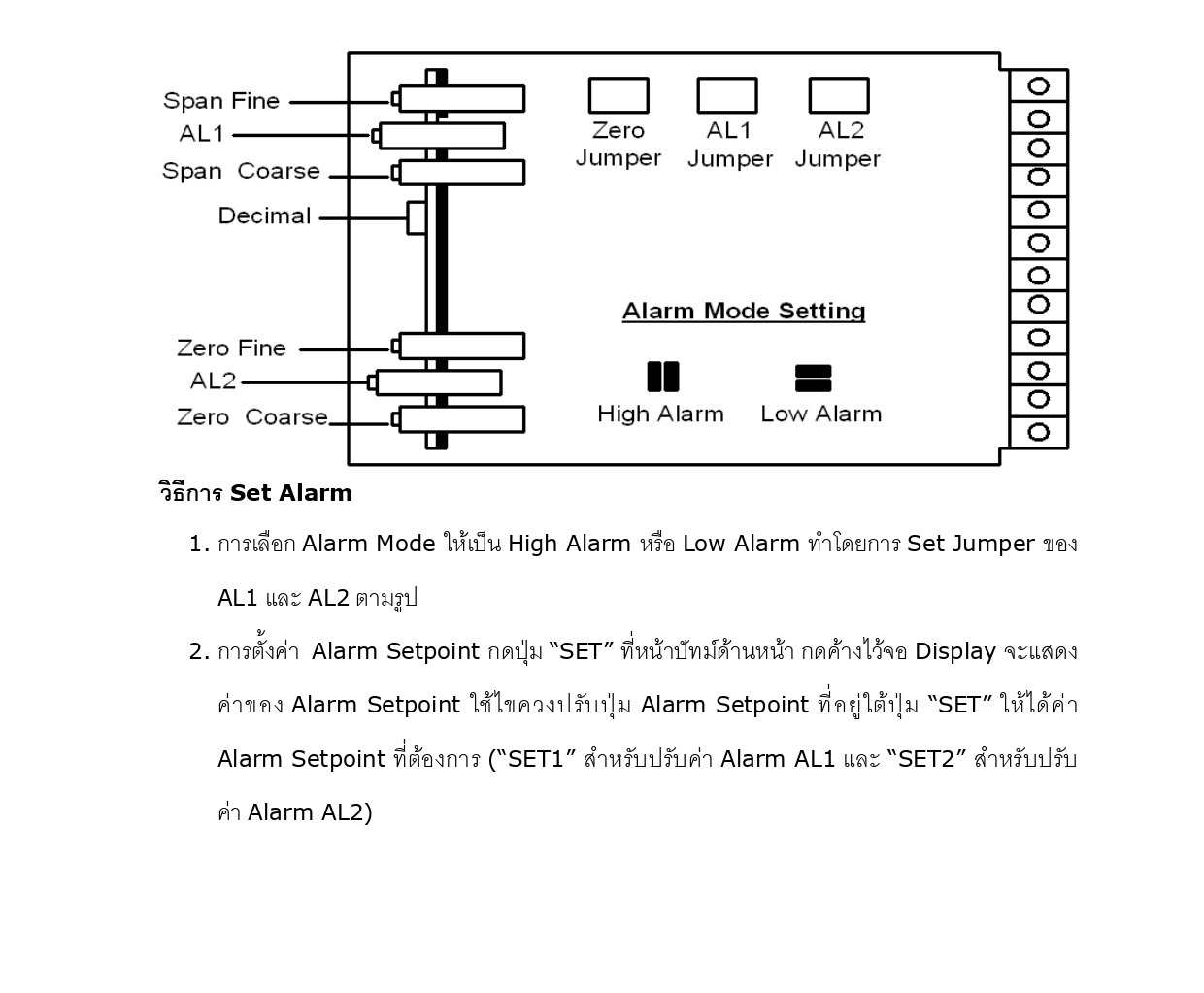 Span Fine
AL1
Span Coarse
Decimal
Zero Fine
AL2
Zero Coarse

Zero Jumper
AL1 Jumper
AL2 Jumper

Alarm Mode Setting

High Alarm
Low Alarm

วิธีการ Set Alarm

1. การเลือก Alarm Mode ให้เป็น High Alarm หรือ Low Alarm ทำโดยการ Set Jumper ของ AL1 และ AL2 ตามรูป

2. การตั้งค่า Alarm Setpoint กดปุ่ม “SET” ที่หน้าปัทม์ด้านหน้า กดค้างไว้จอ Display จะแสดงค่าของ Alarm Setpoint ใช้ไขควงปรับปุ่ม Alarm Setpoint ที่อยู่ใต้ปุ่ม “SET” ให้ได้ค่า Alarm Setpoint ที่ต้องการ (“SET1” สำหรับปรับค่า Alarm AL1 และ “SET2” สำหรับปรับค่า Alarm AL2)