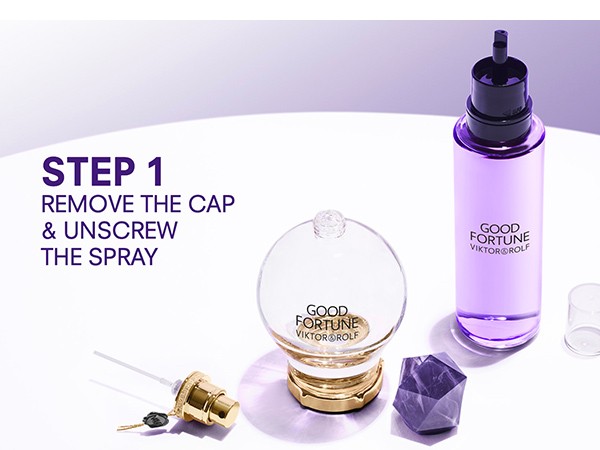 STEP 1
REMOVE THE CAP & UNSCREW THE SPRAY

GOOD FORTUNE
VIKTOR&ROLF

GOOD FORTUNE
VIKTOR&ROLF