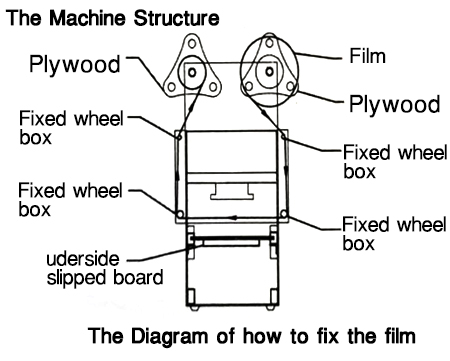 The Machine Structure

Plywood

Film

Plywood

Fixed wheel box

Fixed wheel box

Fixed wheel box

Fixed wheel box

uderside slipped board

The Diagram of how to fix the film