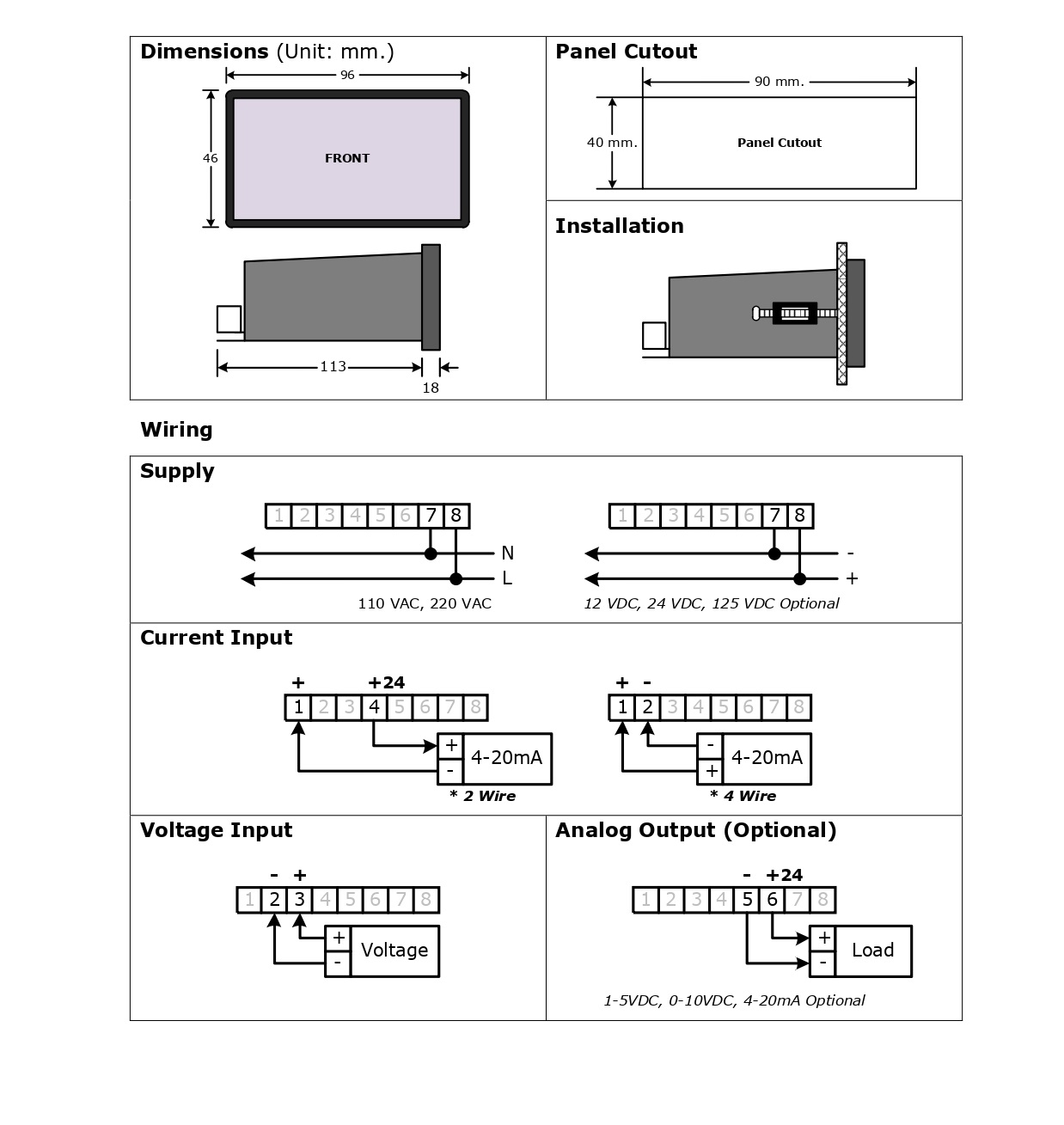 Dimensions (Unit: mm.)

96

46

FRONT

113

18

Panel Cutout

90 mm.

40 mm.

Panel Cutout

Installation

Wiring

Supply

1 2 3 4 5 6 7 8

N

L

110 VAC, 220 VAC

1 2 3 4 5 6 7 8

-

+

12 VDC, 24 VDC, 125 VDC Optional

Current Input

+ +24

1 2 3 4 5 6 7 8

+

-

4-20mA

* 2 Wire

+ -

1 2 3 4 5 6 7 8

-

+

4-20mA

* 4 Wire

Voltage Input

- +

1 2 3 4 5 6 7 8

+

-

Voltage

Analog Output (Optional)

- +24

1 2 3 4 5 6 7 8

+

-

Load

1-5VDC, 0-10VDC, 4-20mA Optional