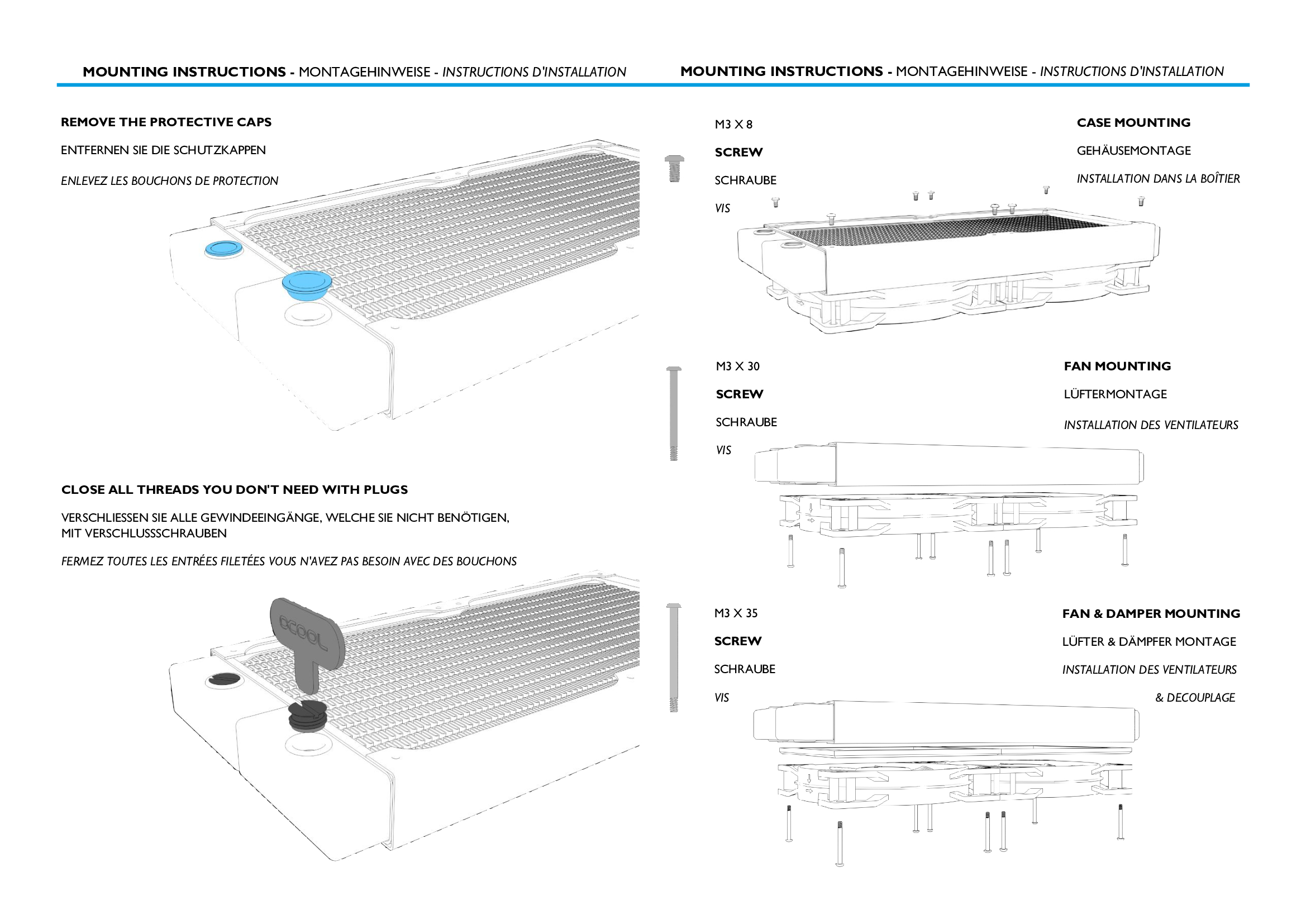 MOUNTING INSTRUCTIONS - MONTAGEHINWEISE - INSTRUCTIONS D'INSTALLATION

REMOVE THE PROTECTIVE CAPS

ENTFERNEN SIE DIE SCHUTZKAPPEN

ENLEVEZ LES BOUCHONS DE PROTECTION

CLOSE ALL THREADS YOU DON'T NEED WITH PLUGS

VERSCHLIESSEN SIE ALLE GEWINDEEINGÄNGE, WELCHE SIE NICHT BENÖTIGEN, MIT VERSCHLUSSSCHRAUBEN

FERMEZ TOUTES LES ENTRÉES FILETÉES VOUS N'AVEZ PAS BESOIN AVEC DES BOUCHONS

acool

MOUNTING INSTRUCTIONS - MONTAGEHINWEISE - INSTRUCTIONS D'INSTALLATION

M3 X 8

SCREW

SCHRAUBE

VIS

CASE MOUNTING

GEHÄUSEMONTAGE

INSTALLATION DANS LA BOÎTIER

M3 X 30

SCREW

SCHRAUBE

VIS

FAN MOUNTING

LÜFTERMONTAGE

INSTALLATION DES VENTILATEURS

M3 X 35

SCREW

SCHRAUBE

VIS

FAN & DAMPER MOUNTING

LÜFTER & DÄMPFER MONTAGE

INSTALLATION DES VENTILATEURS

& DECOUPLAGE