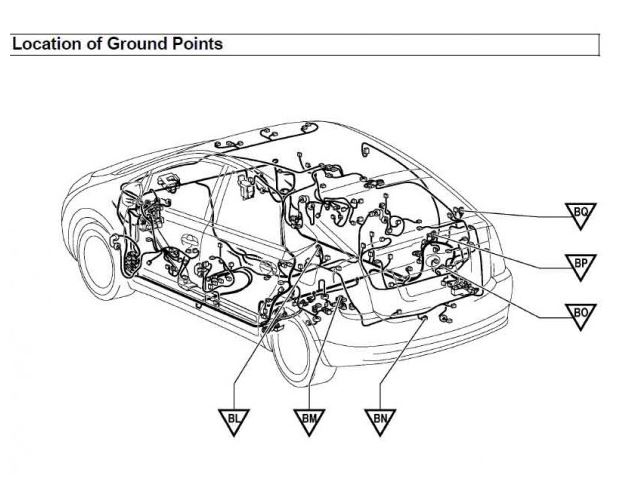 Location of Ground Points

BQ

BP

BO

BL

BM

BN