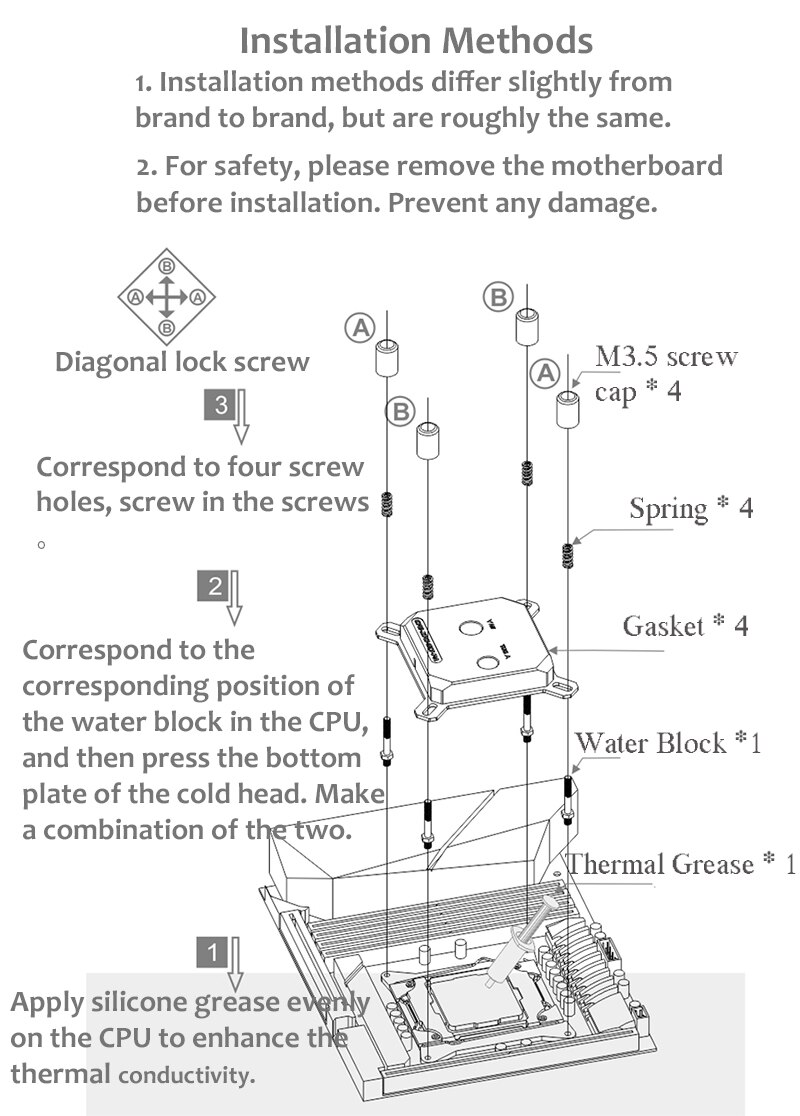 Installation Methods

1. Installation methods differ slightly from brand to brand, but are roughly the same.

2. For safety, please remove the motherboard before installation. Prevent any damage.

B
A A
B

Diagonal lock screw

3

Correspond to four screw holes, screw in the screws
。

2

Correspond to the corresponding position of the water block in the CPU, and then press the bottom plate of the cold head. Make a combination of the two.

1

Apply silicone grease evenly on the CPU to enhance the thermal conductivity.

A
B
B
A

M3.5 screw cap * 4

Spring * 4

Gasket * 4

Water Block *1

Thermal Grease * 1